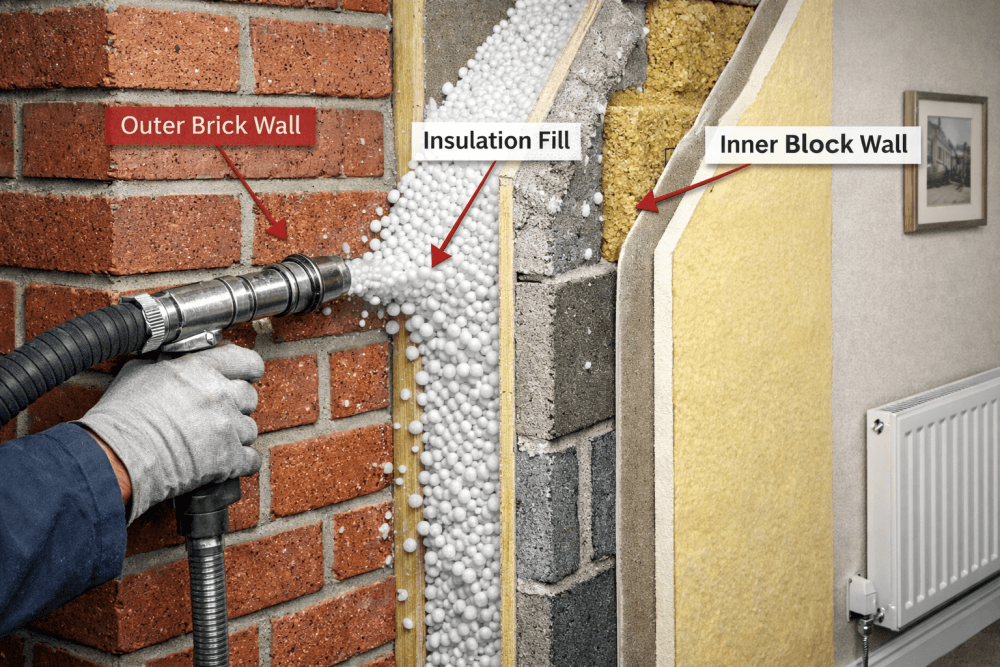 Outer Brick Wall

Insulation Fill

Inner Block Wall